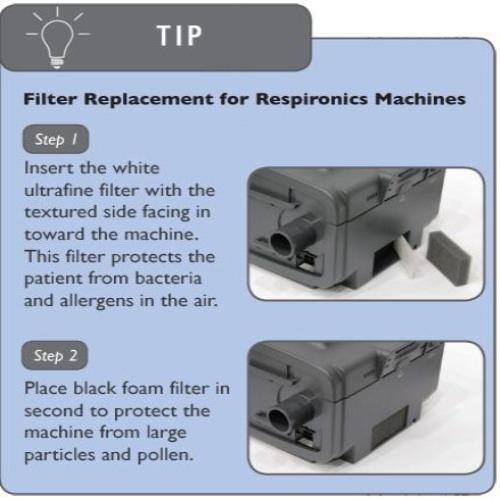 TIP

Filter Replacement for Respironics Machines

Step 1

Insert the white ultrafine filter with the textured side facing in toward the machine. This filter protects the patient from bacteria and allergens in the air.

Step 2

Place black foam filter in second to protect the machine from large particles and pollen.