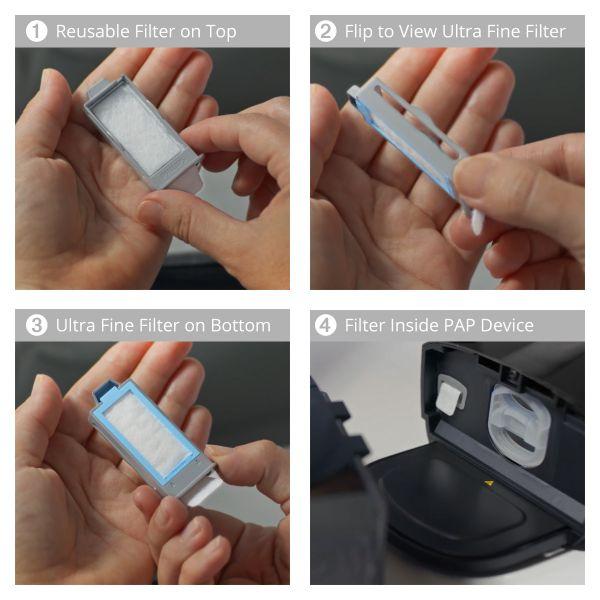 1 Reusable Filter on Top

2 Flip to View Ultra Fine Filter

3 Ultra Fine Filter on Bottom

4 Filter Inside PAP Device