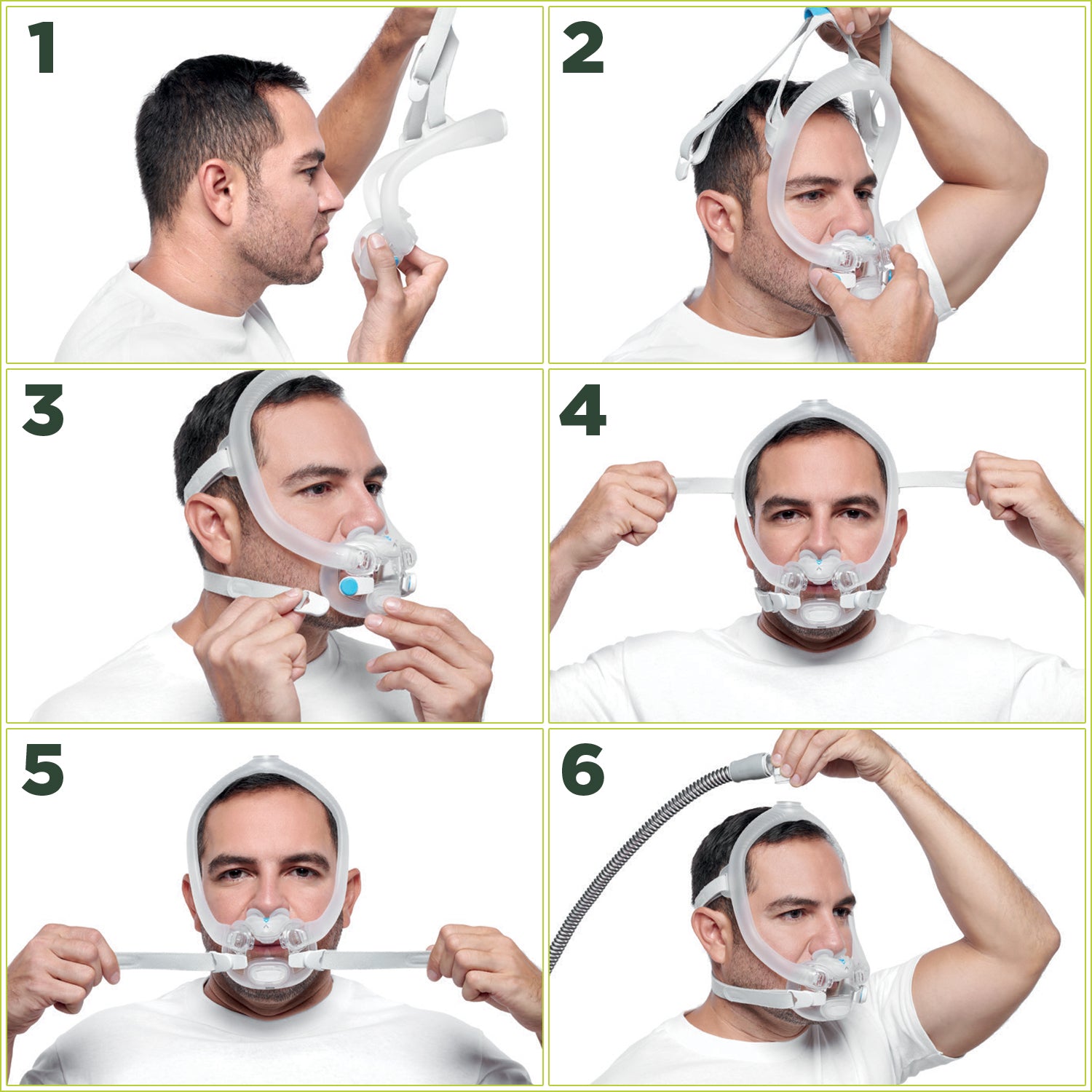 1

2

3

4

5

6